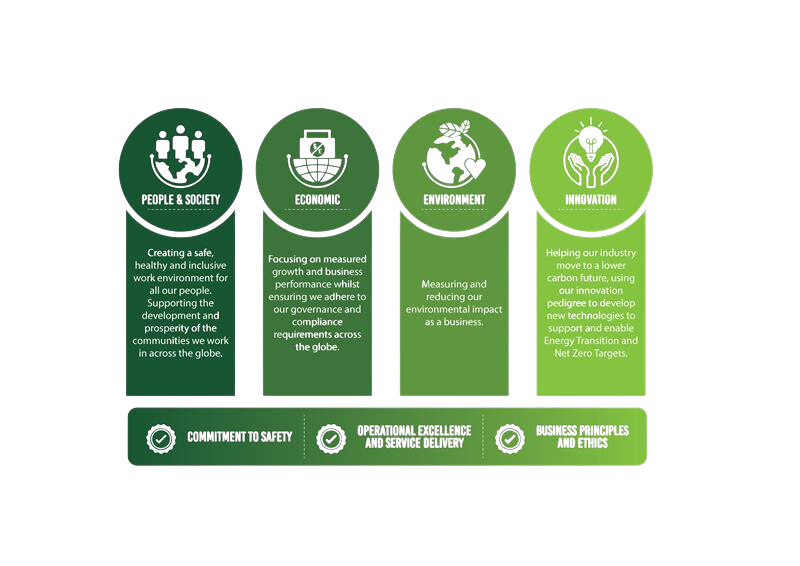 PEOPLE & SOCIETY

Creating a safe, healthy and inclusive work environment for all our people. Supporting the development and prosperity of the communities we work in across the globe.

ECONOMIC

Focusing on measured growth and business performance whilst ensuring we adhere to our governance and compliance requirements across the globe.

ENVIRONMENT

Measuring and reducing our environmental impact as a business.

INNOVATION

Helping our industry move to a lower carbon future, using our innovation pedigree to develop new technologies to support and enable Energy Transition and Net Zero Targets.

COMMITMENT TO SAFETY

OPERATIONAL EXCELLENCE AND SERVICE DELIVERY

BUSINESS PRINCIPLES AND ETHICS